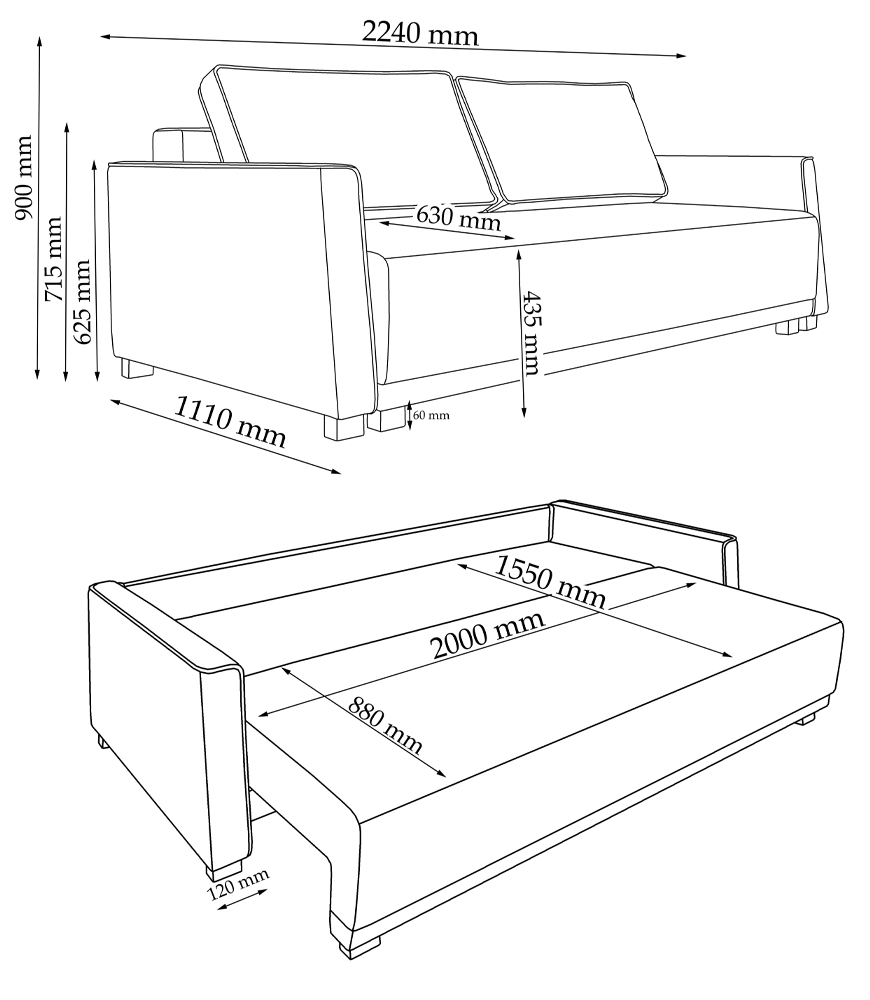 2240 mm

900 mm

715 mm

625 mm

630 mm

435 mm

60 mm

1110 mm

1550 mm

2000 mm

880 mm

120 mm