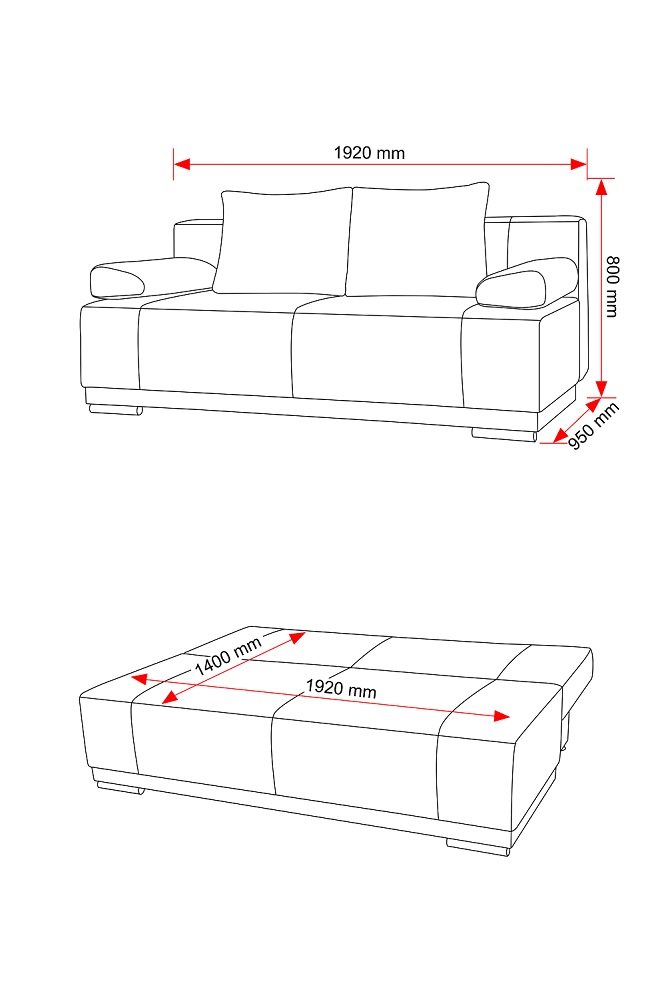 1920 mm
800 mm
950 mm
1400 mm
1920 mm