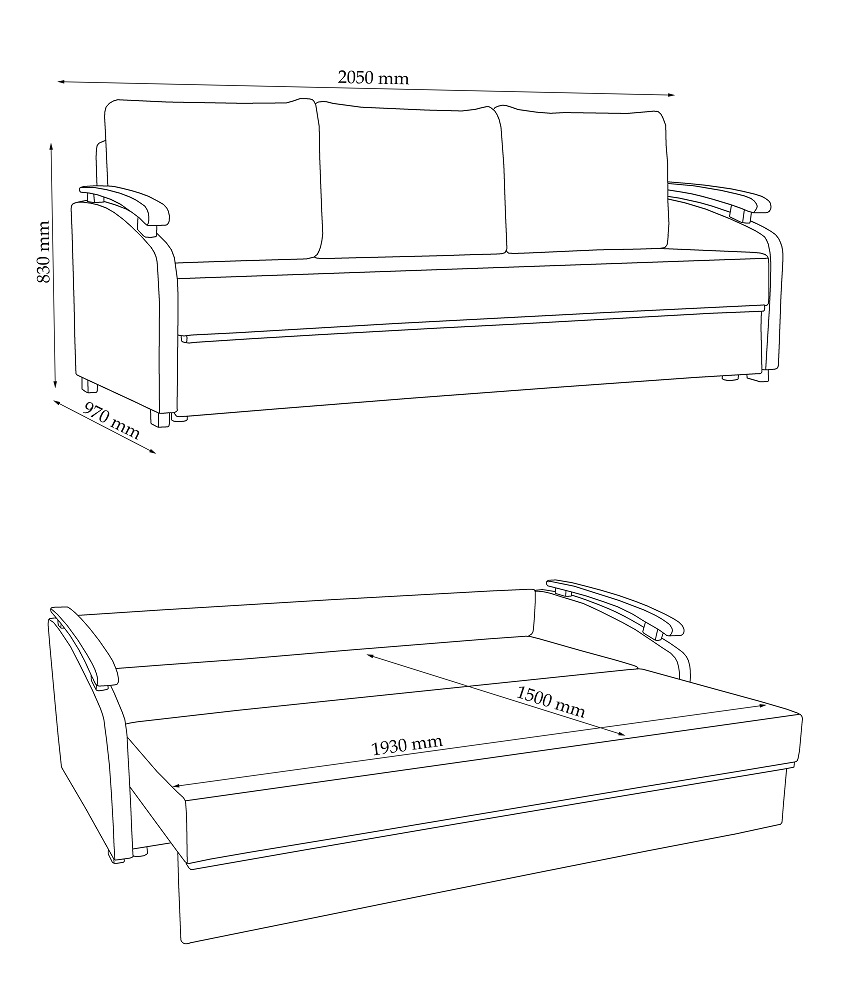 2050 mm

830 mm

970 mm

1500 mm

1930 mm