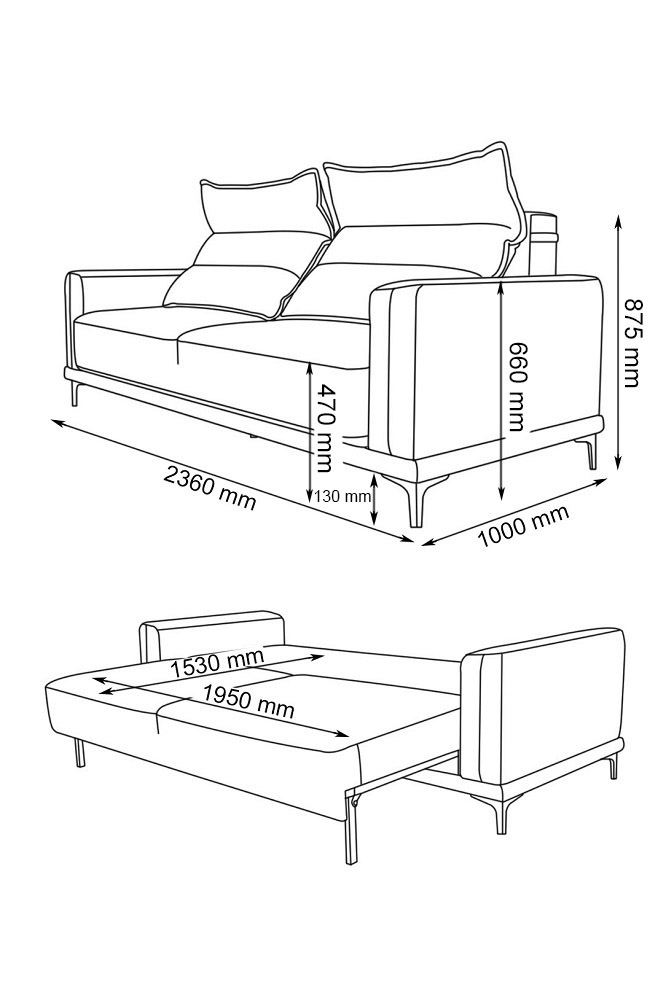 875 mm
660 mm
470 mm
130 mm
2360 mm
1000 mm
1530 mm
1950 mm