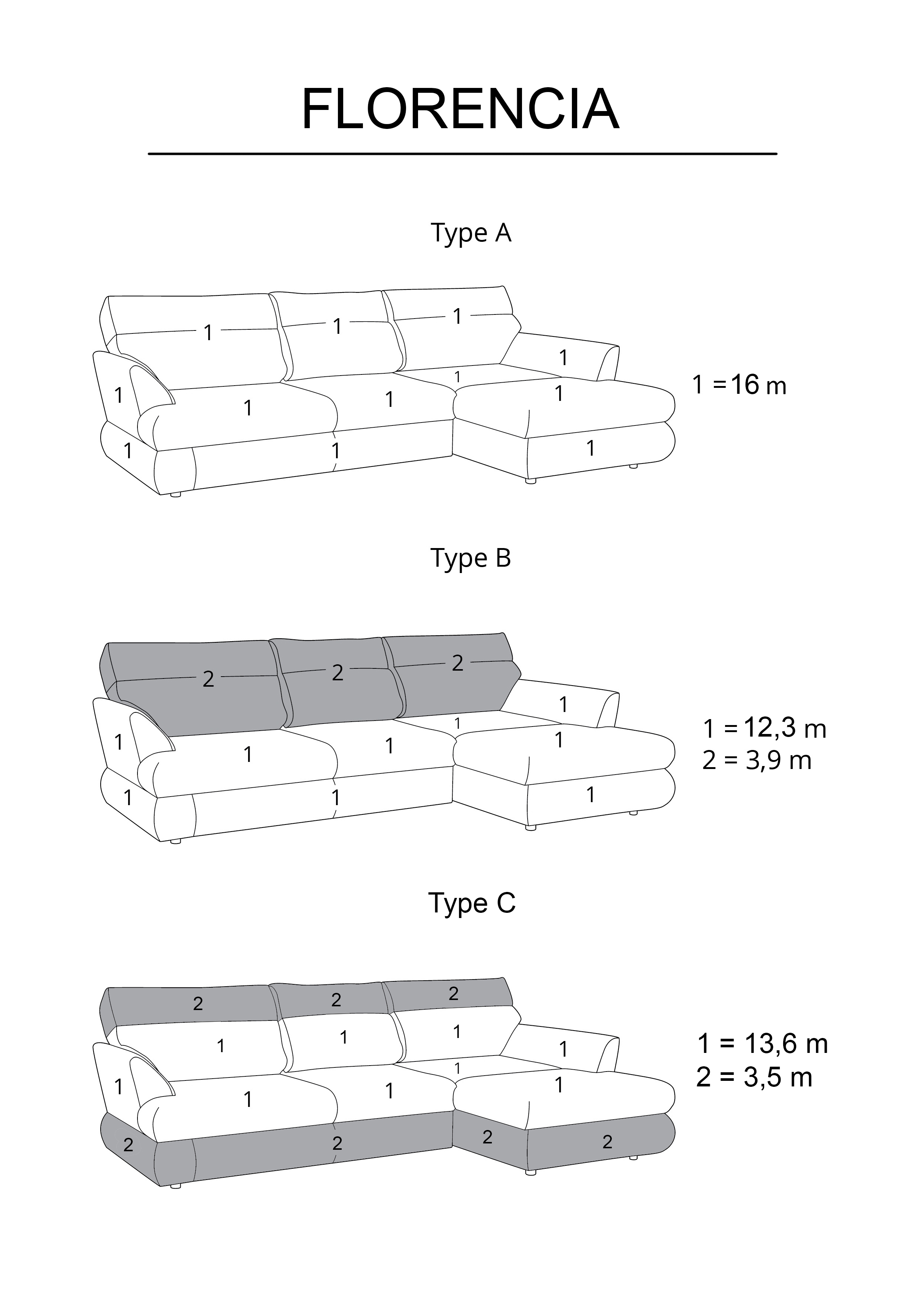 FLORENCIA

Type A

1 1 1
1
1
1 1 1 1
1 1 1

1 = 16 m

Type B

2 2 2
1
1
1 1 1 1
1 1 1

1 = 12,3 m
2 = 3,9 m

Type C

2 2 2
1 1 1
1
1
1 1 1 1
2 2 2 2

1 = 13,6 m
2 = 3,5 m