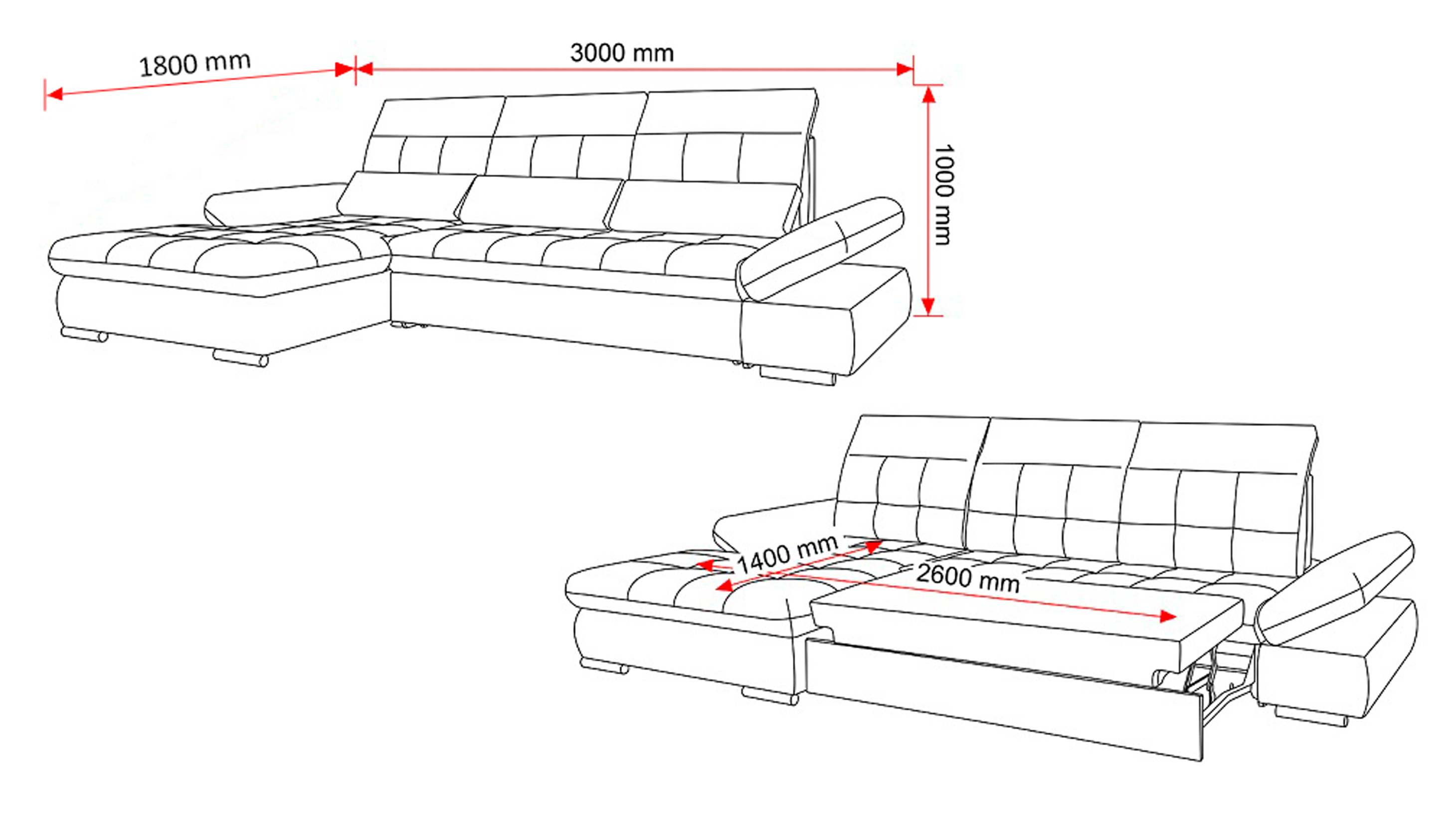 1800 mm
3000 mm
1000 mm
1400 mm
2600 mm