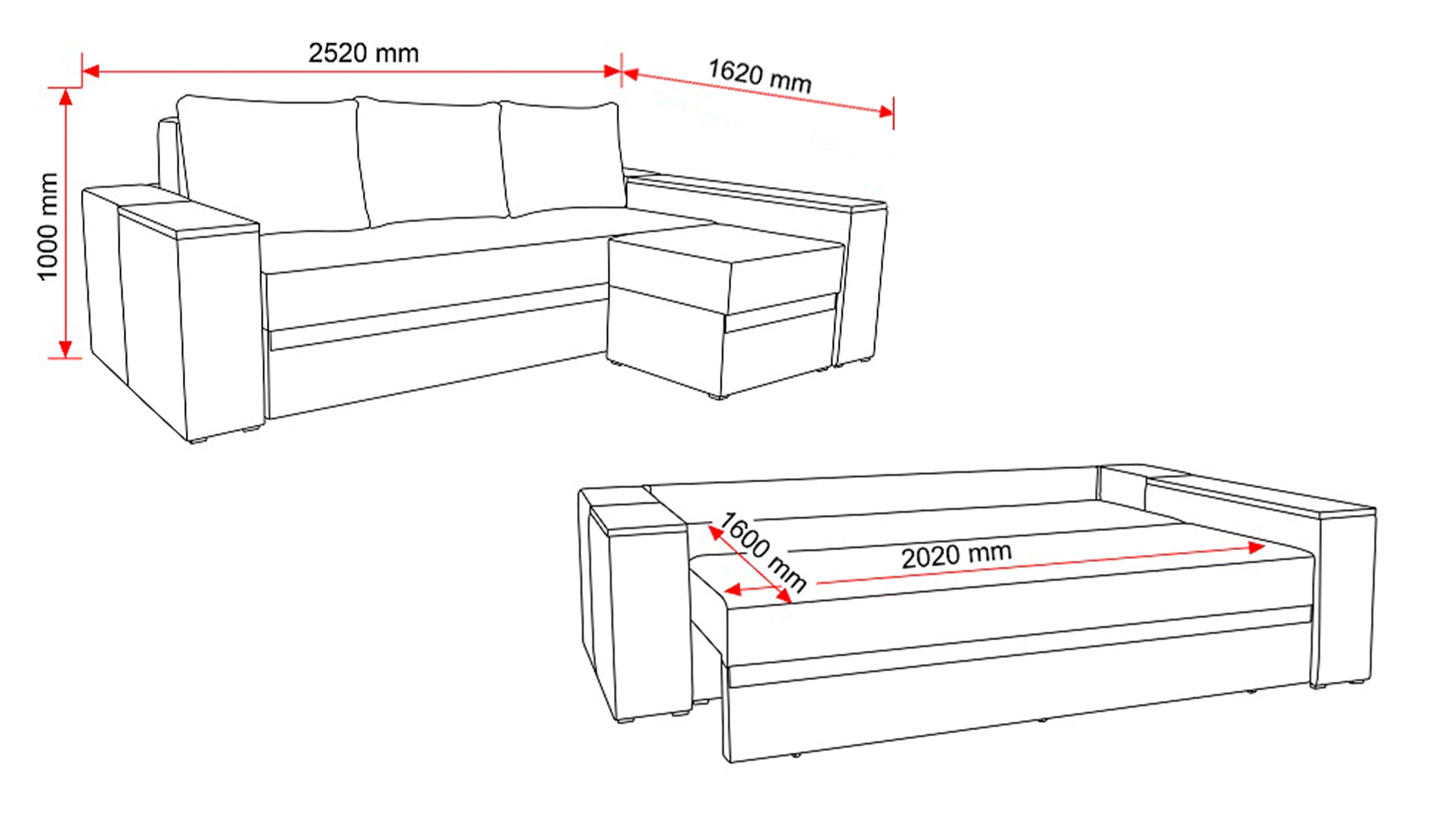 2520 mm
1620 mm
1000 mm
1600 mm
2020 mm