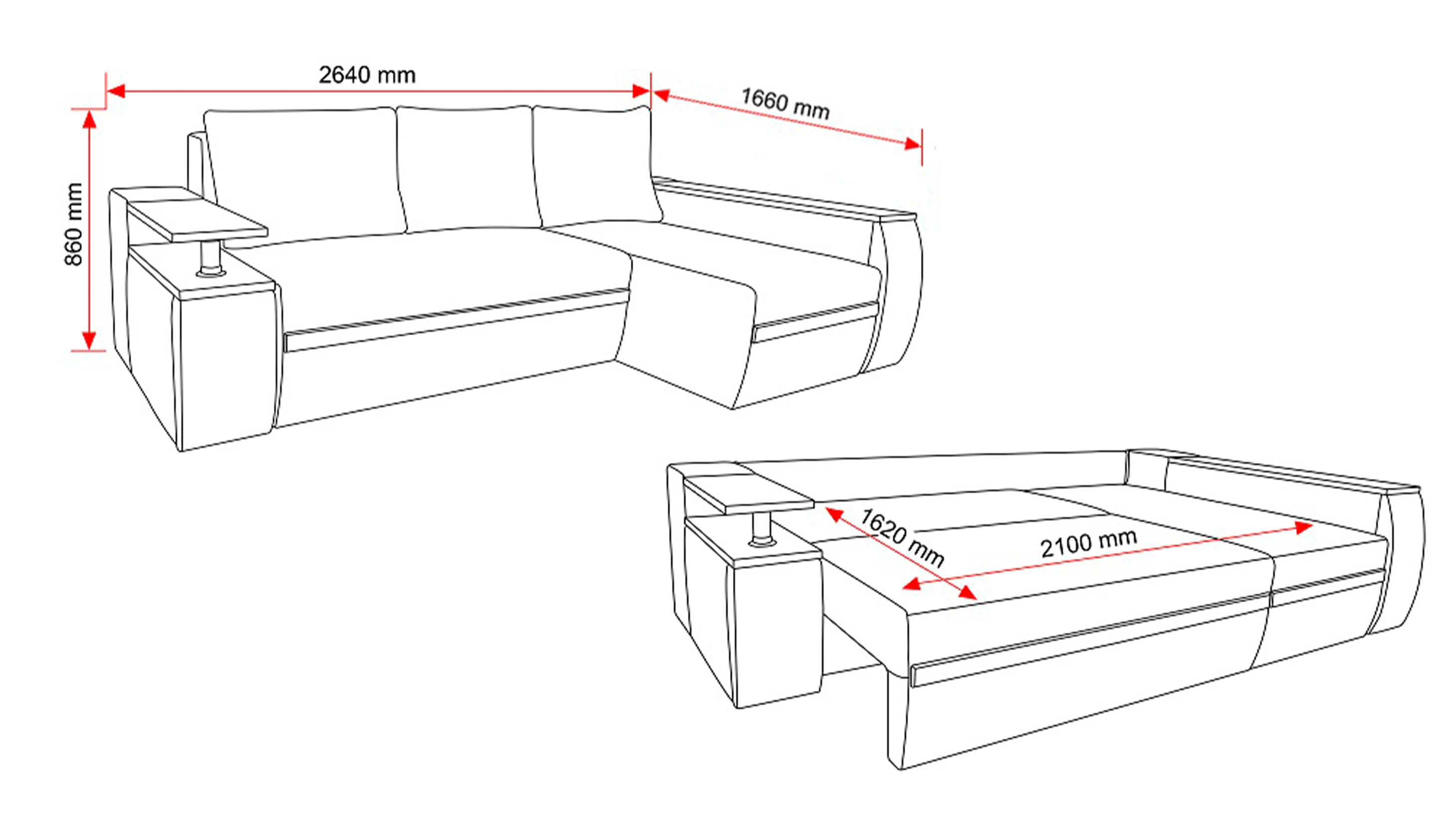 2640 mm

1660 mm

860 mm

1620 mm

2100 mm