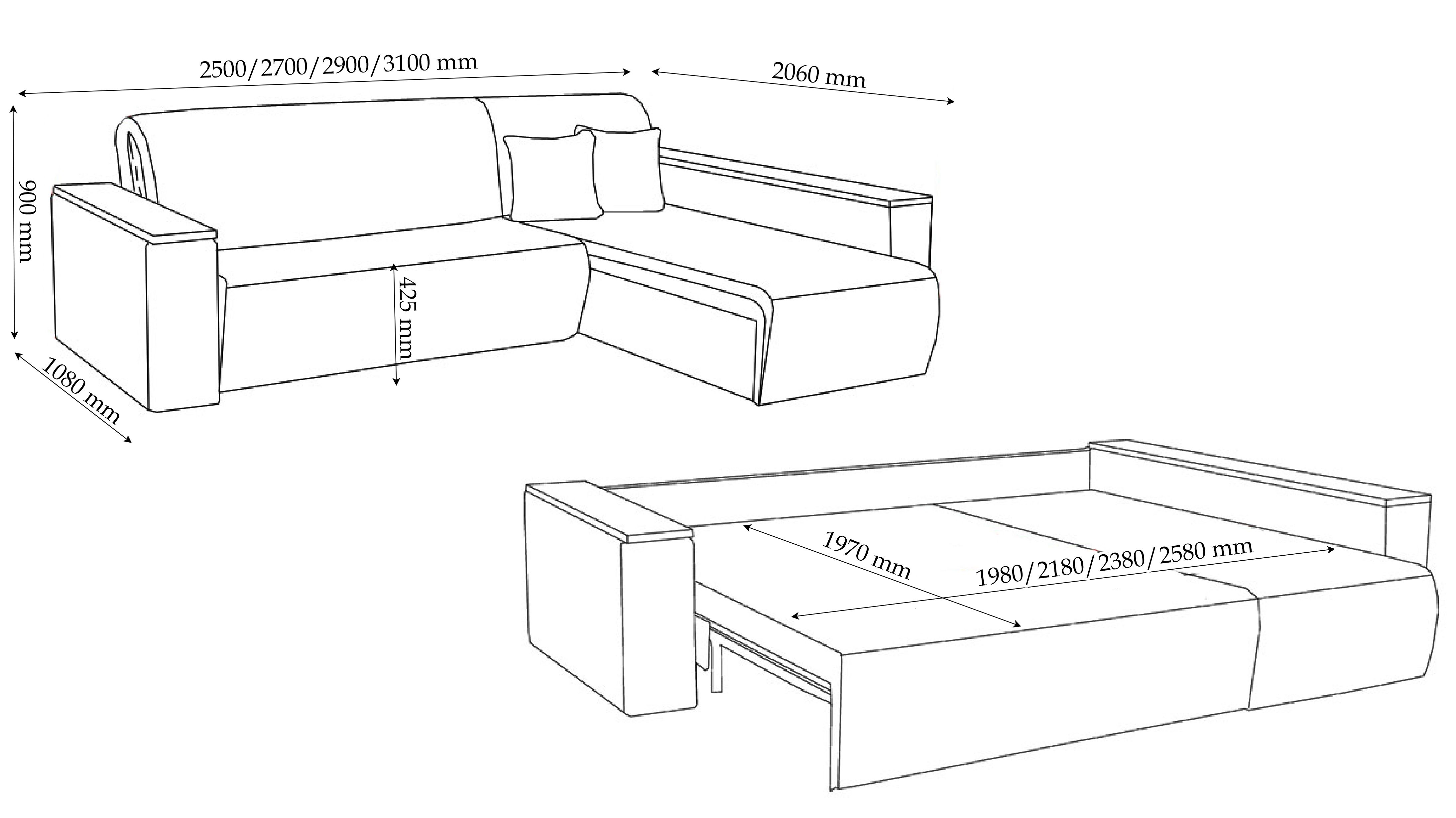 2500/2700/2900/3100 mm

2060 mm

900 mm

425 mm

1080 mm

1970 mm

1980/2180/2380/2580 mm