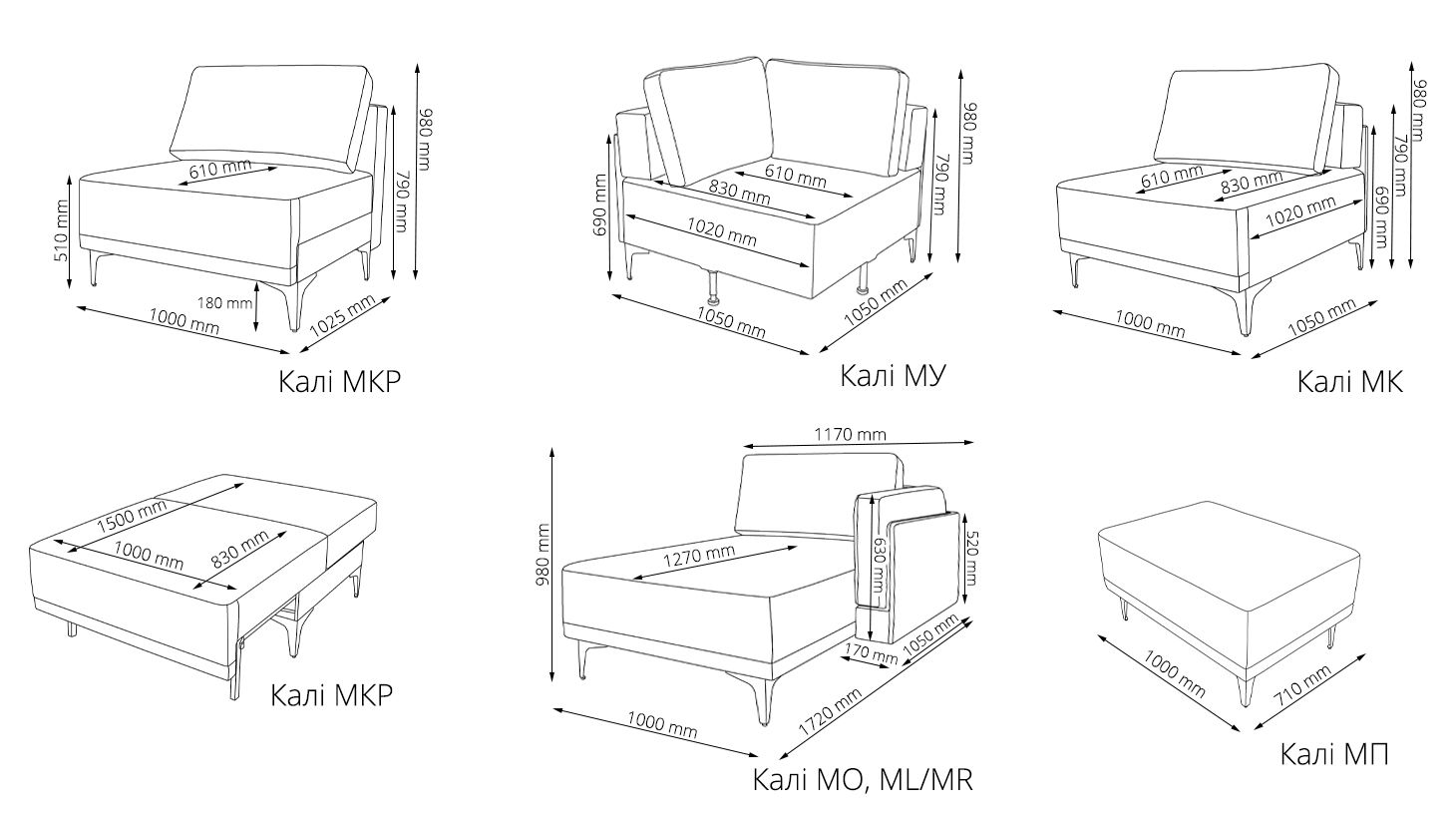 980 mm
790 mm
610 mm
510 mm
180 mm
1000 mm
1025 mm
Калі МКР

980 mm
790 mm
690 mm
610 mm
830 mm
1020 mm
1050 mm
1050 mm
Калі МУ

980 mm
790 mm
690 mm
610 mm
830 mm
1020 mm
1000 mm
1050 mm
Калі МК

1500 mm
1000 mm
830 mm
Калі МКР

1170 mm
980 mm
1270 mm
630 mm
520 mm
170 mm
1050 mm
1000 mm
1720 mm
Калі МО, ML/MR

1000 mm
710 mm
Калі МП