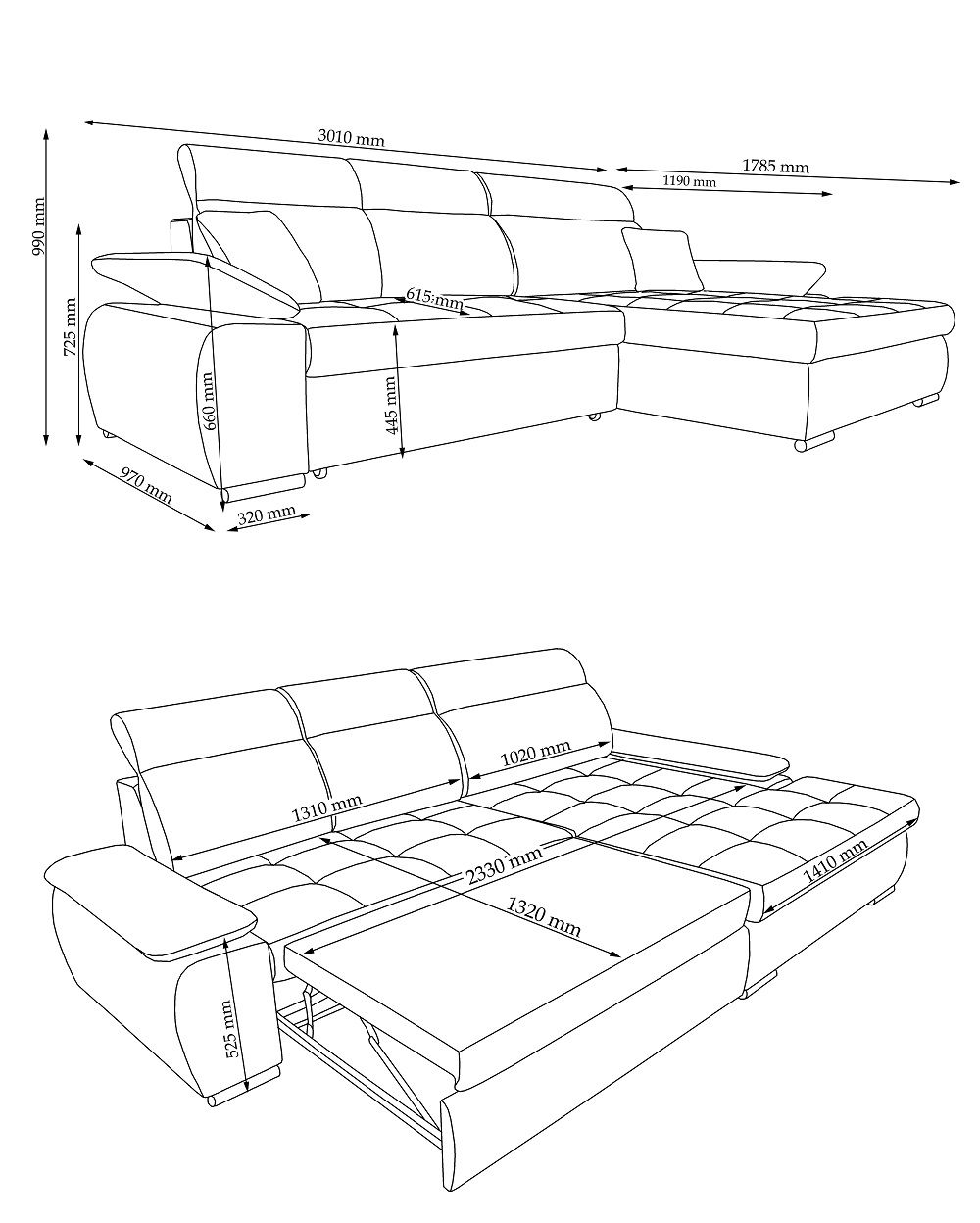 3010 mm
1785 mm
1190 mm
990 mm
725 mm
615 mm
660 mm
445 mm
970 mm
320 mm

1020 mm
1310 mm
2330 mm
1410 mm
1320 mm
525 mm