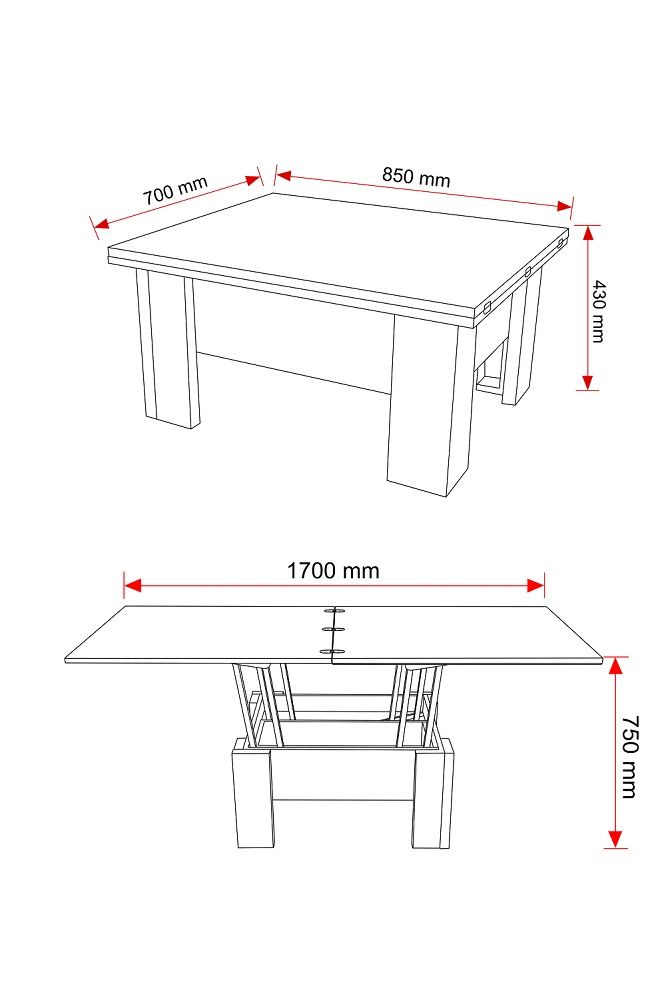 700 mm
850 mm
430 mm
1700 mm
750 mm