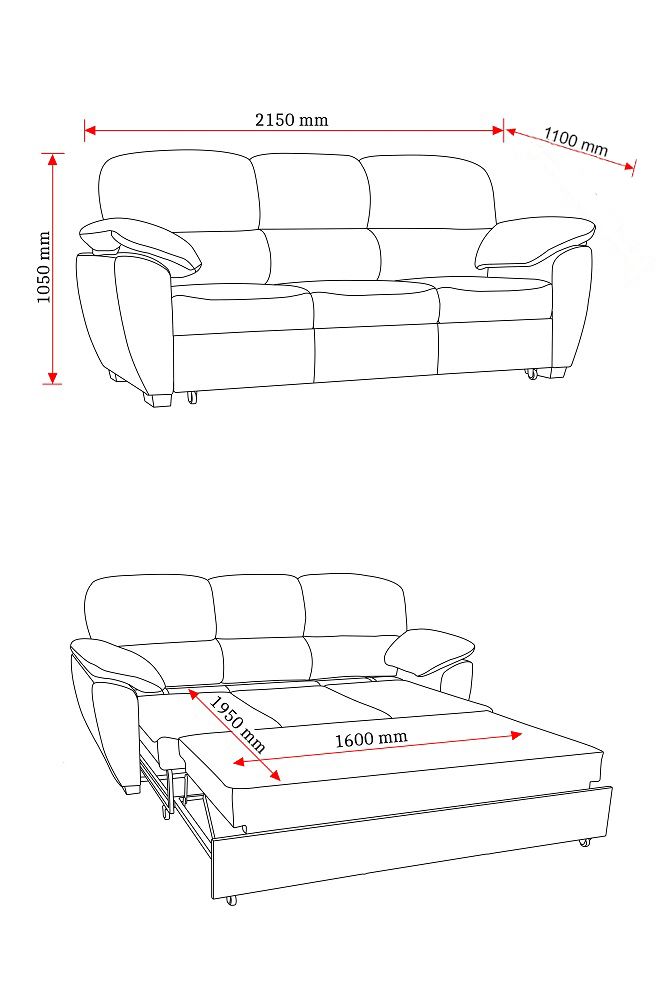 2150 mm

1100 mm

1050 mm

1950 mm

1600 mm