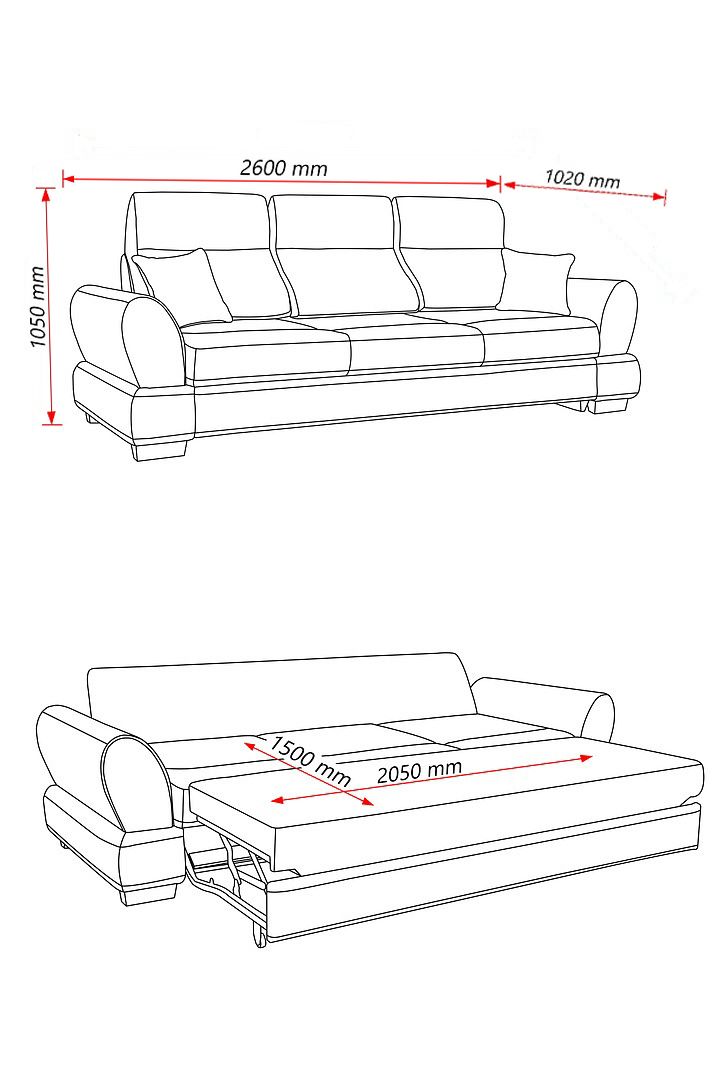 2600 mm
1020 mm
1050 mm

1500 mm
2050 mm