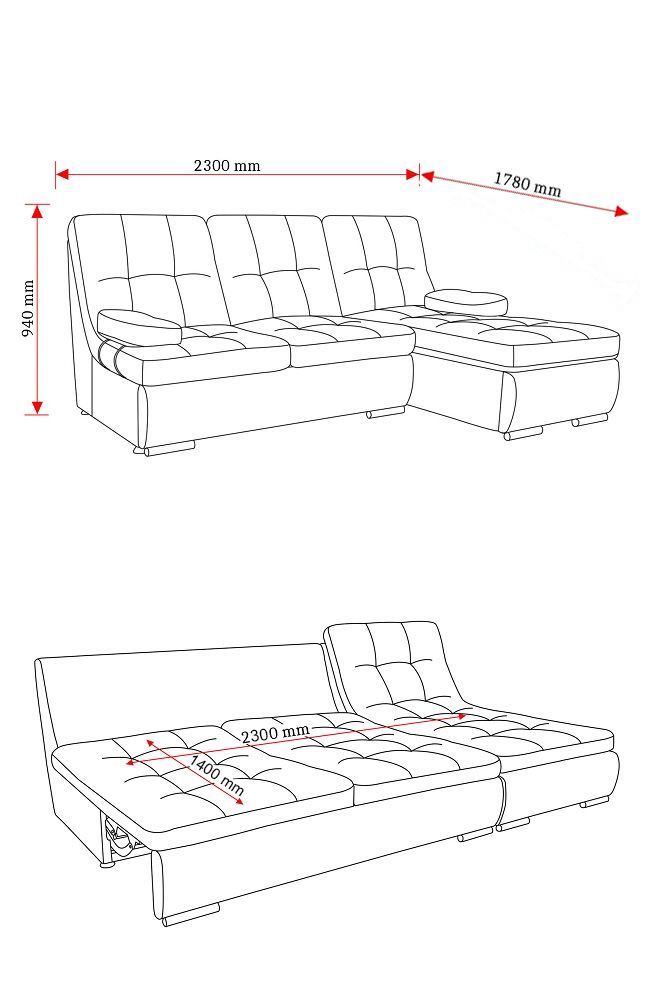 2300 mm

1780 mm

940 mm

2300 mm

1400 mm