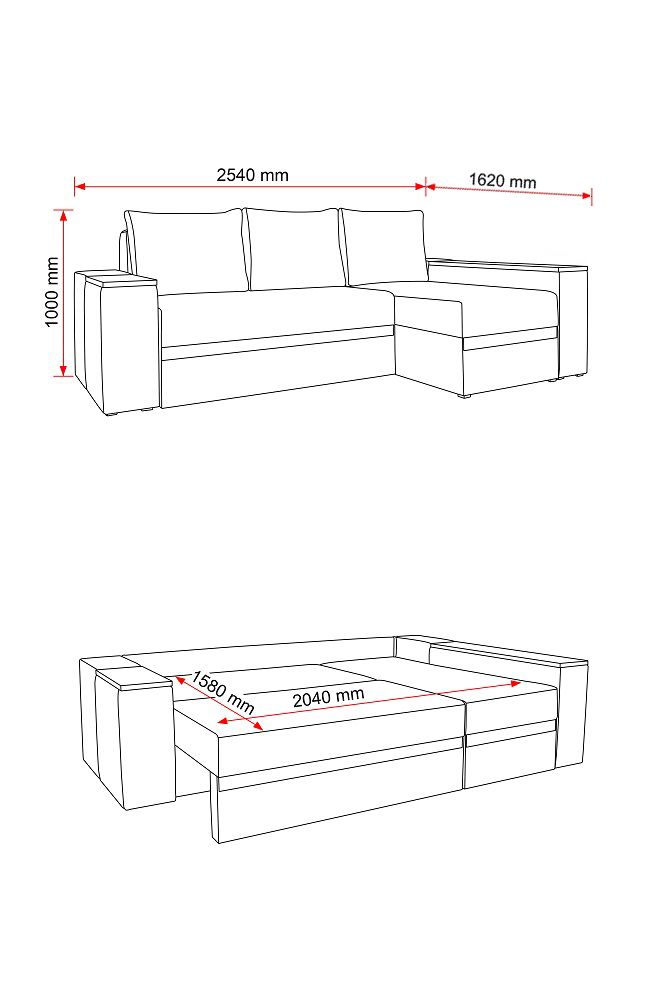 2540 mm
1620 mm
1000 mm

1580 mm
2040 mm