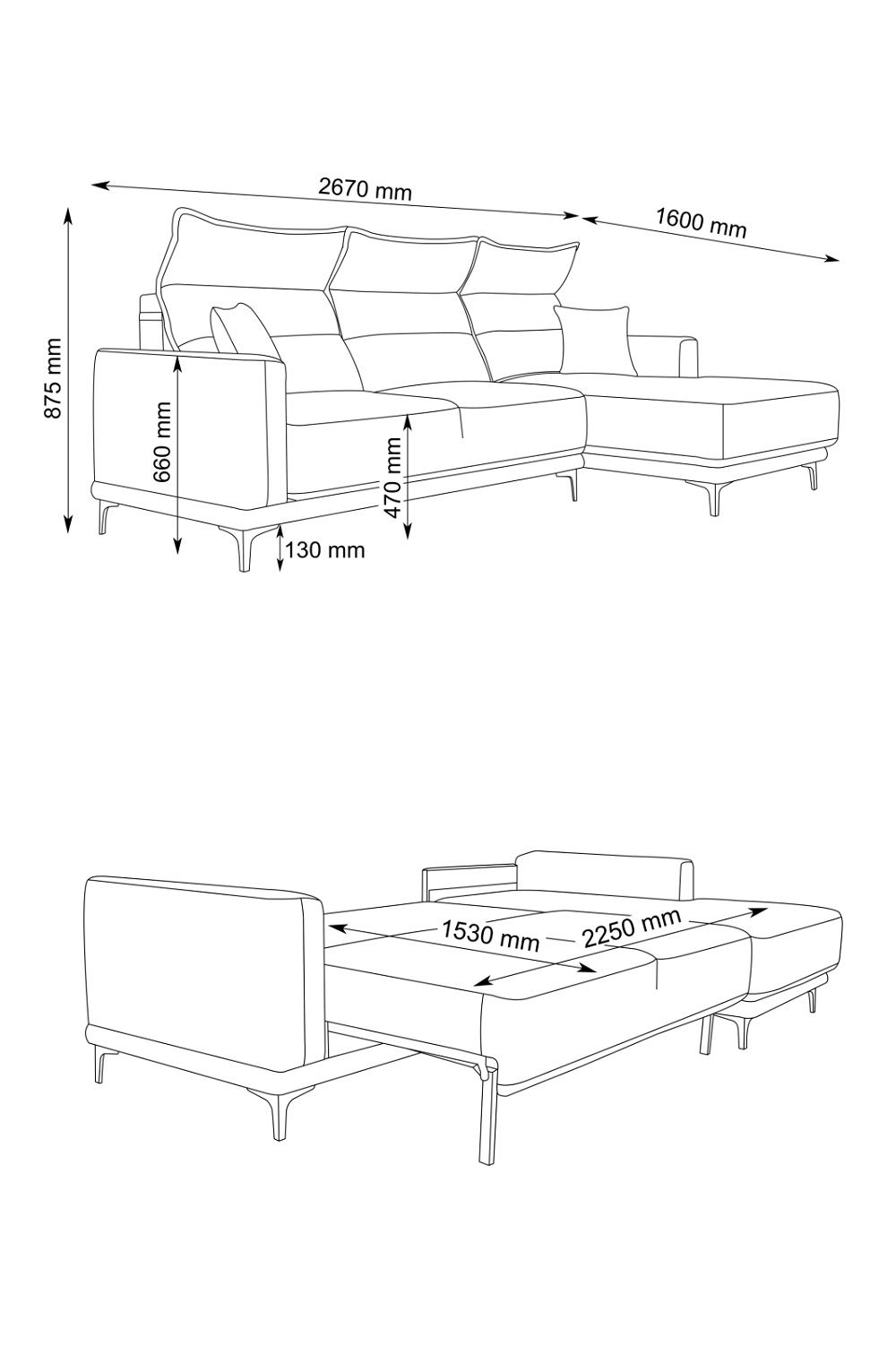 2670 mm
1600 mm
875 mm
660 mm
470 mm
130 mm

1530 mm
2250 mm