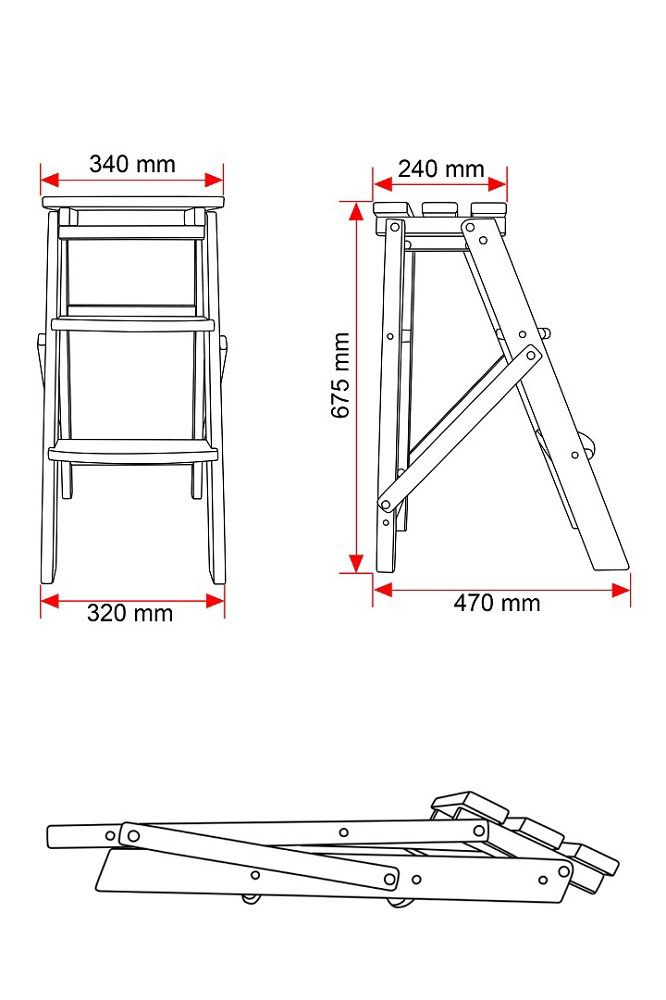 340 mm

320 mm

240 mm

675 mm

470 mm