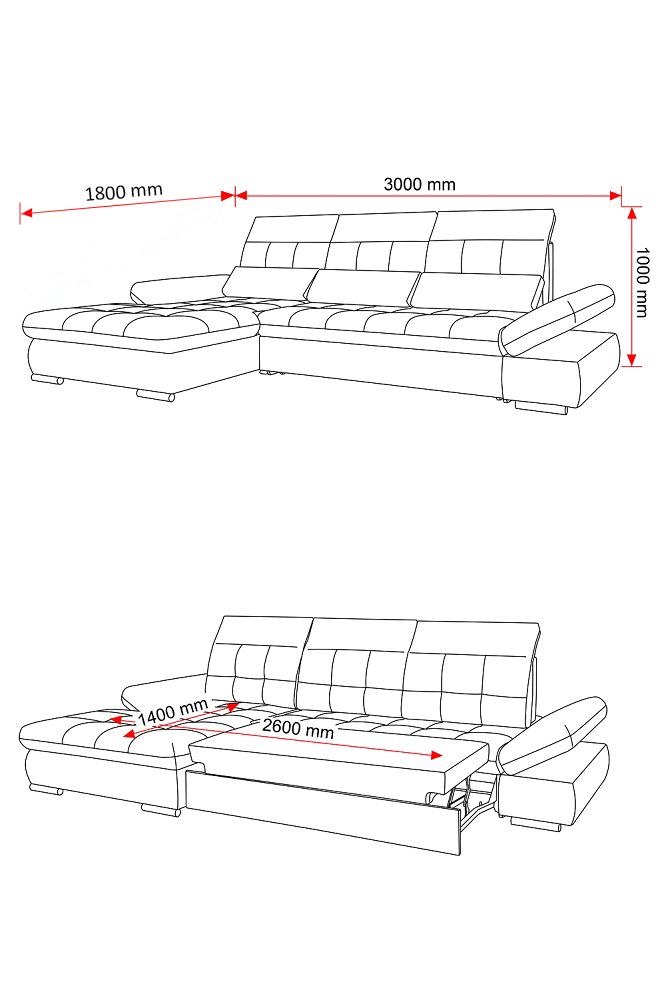 1800 mm
3000 mm
1000 mm

1400 mm
2600 mm