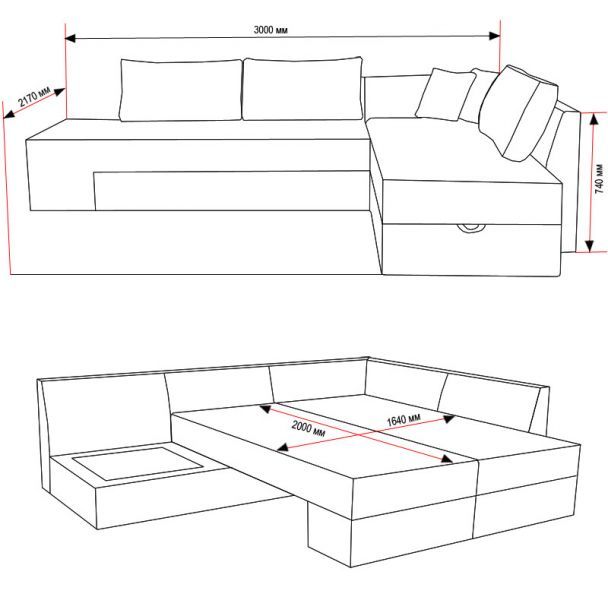 3000 мм

2170 мм

740 мм

2000 мм

1640 мм